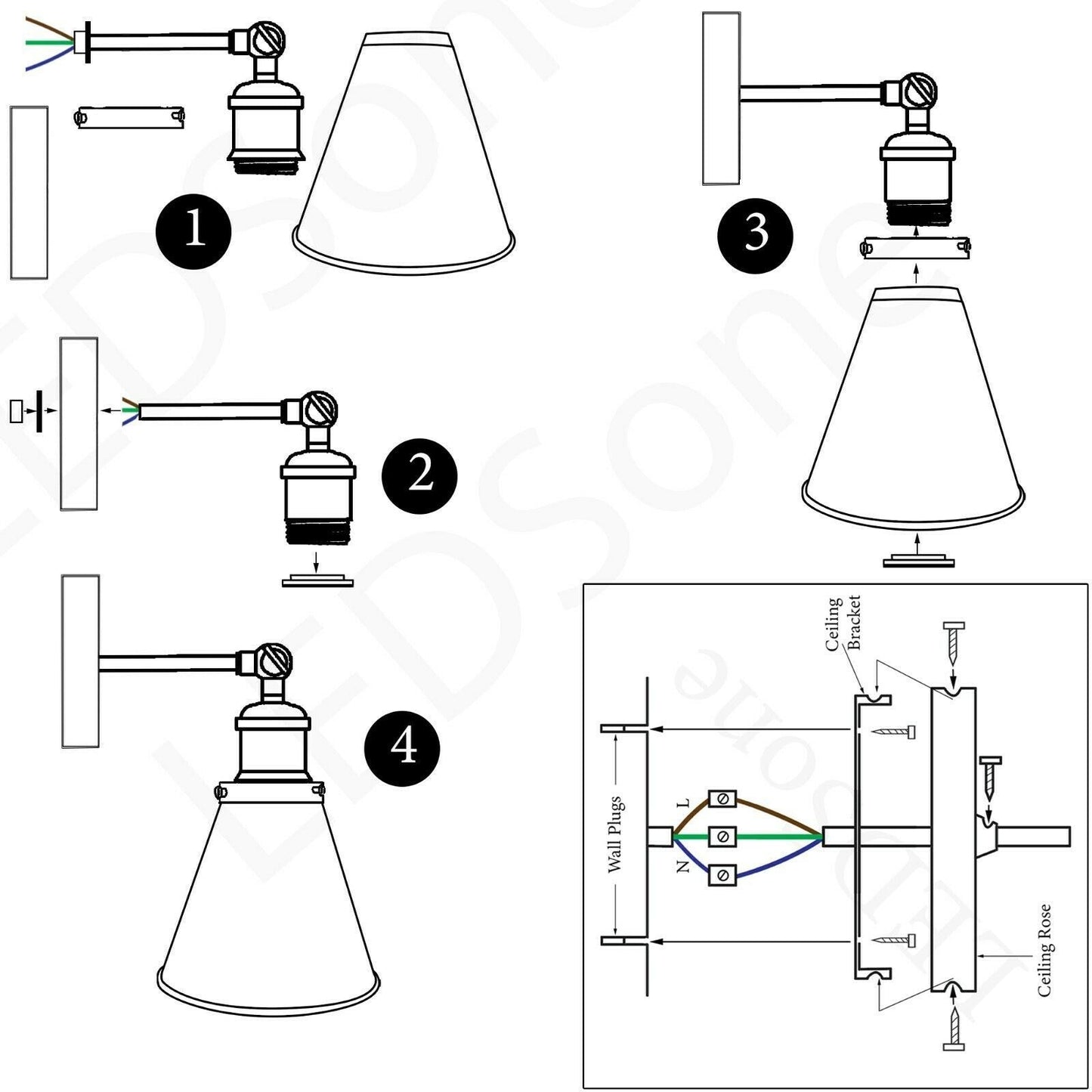 1

3

2

4

Ceiling Bracket

Wall Plugs

L

N

Ceiling Rose

LEDSone