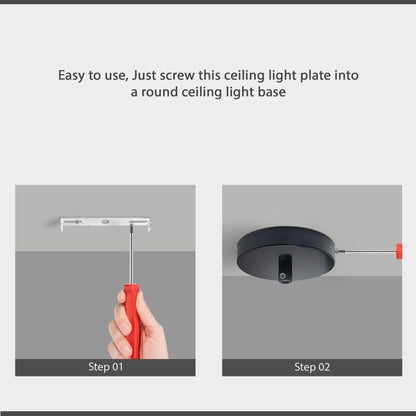 Easy to use, Just screw this ceiling light plate into a round ceiling light base

Step 01

Step 02