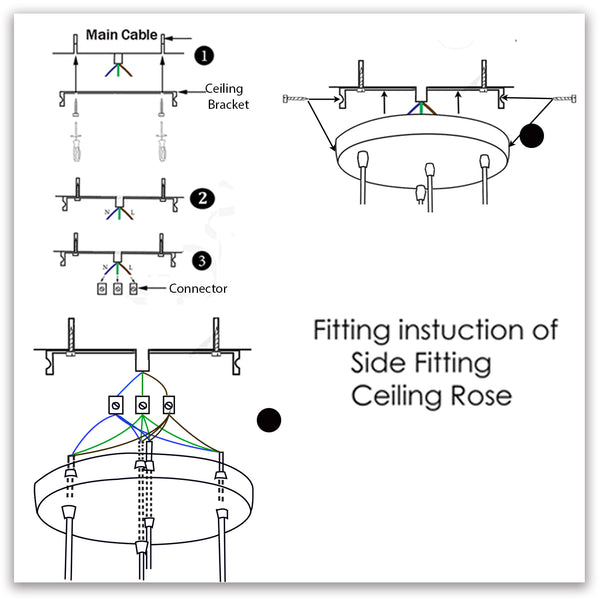 Main Cable

1

Ceiling Bracket

2

N L

3

N L

Connector

Fitting instuction of Side Fitting Ceiling Rose