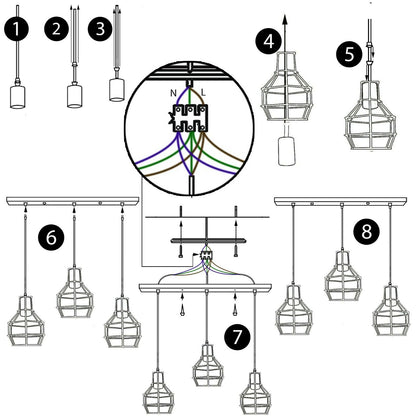 1
2
3
4
5
N
L
6
7
8