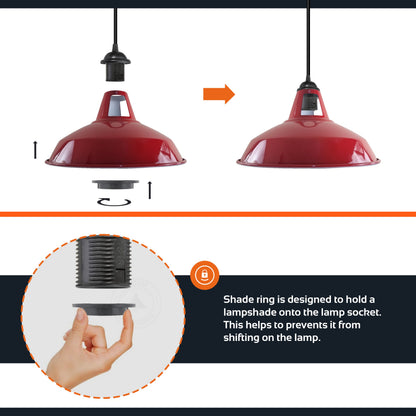 Shade ring is designed to hold a lampshade onto the lamp socket. This helps to prevents it from shifting on the lamp.