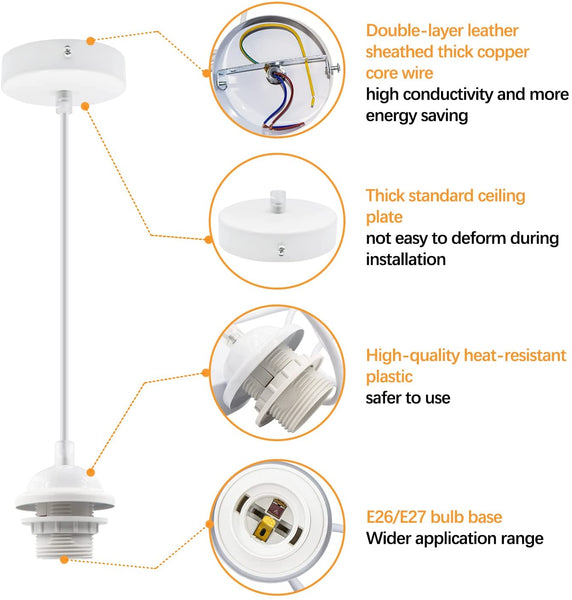 Double-layer leather sheathed thick copper core wire
high conductivity and more energy saving

Thick standard ceiling plate
not easy to deform during installation

High-quality heat-resistant plastic
safer to use

E26/E27 bulb base
Wider application range